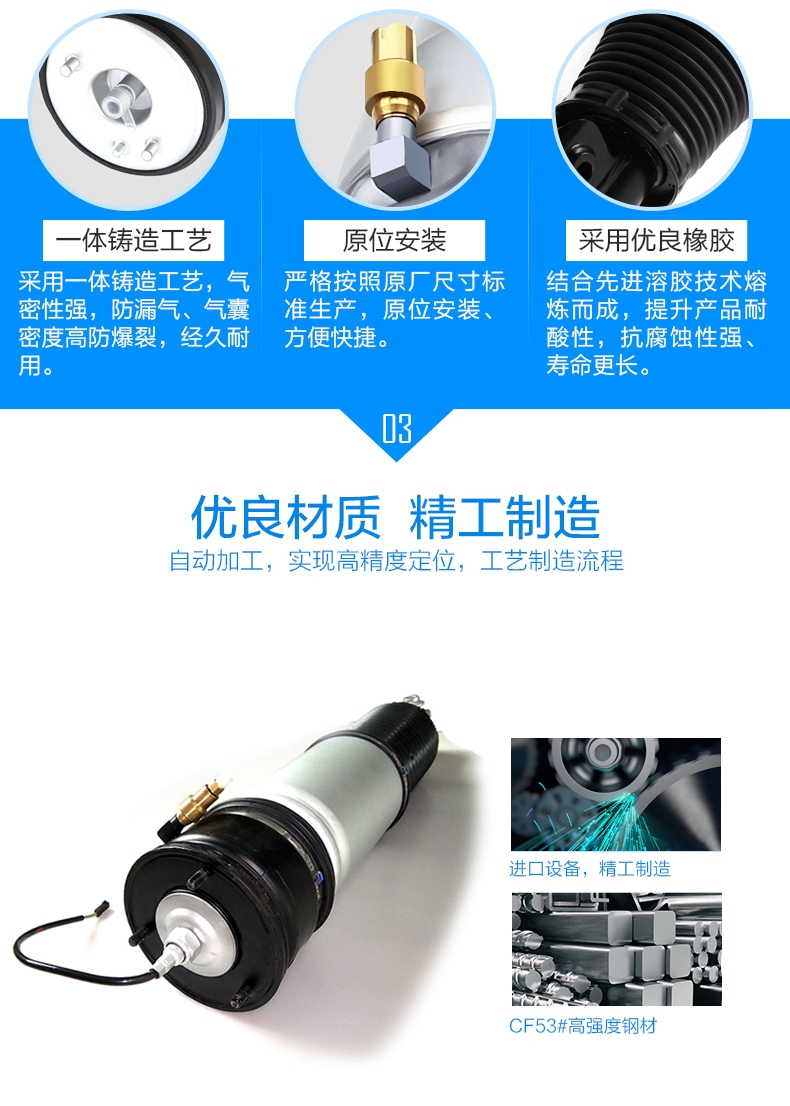 一体铸造工艺

采用一体铸造工艺，气密性强，防漏气、气囊密度高防爆裂，经久耐用。

原位安装

严格按照原厂尺寸标准生产，原位安装、方便快捷。

采用优良橡胶

结合先进溶胶技术熔炼而成，提升产品耐酸性，抗腐蚀性强、寿命更长。

03

优良材质 精工制造

自动加工，实现高精度定位，工艺制造流程

进口设备，精工制造

CF53#高强度钢材